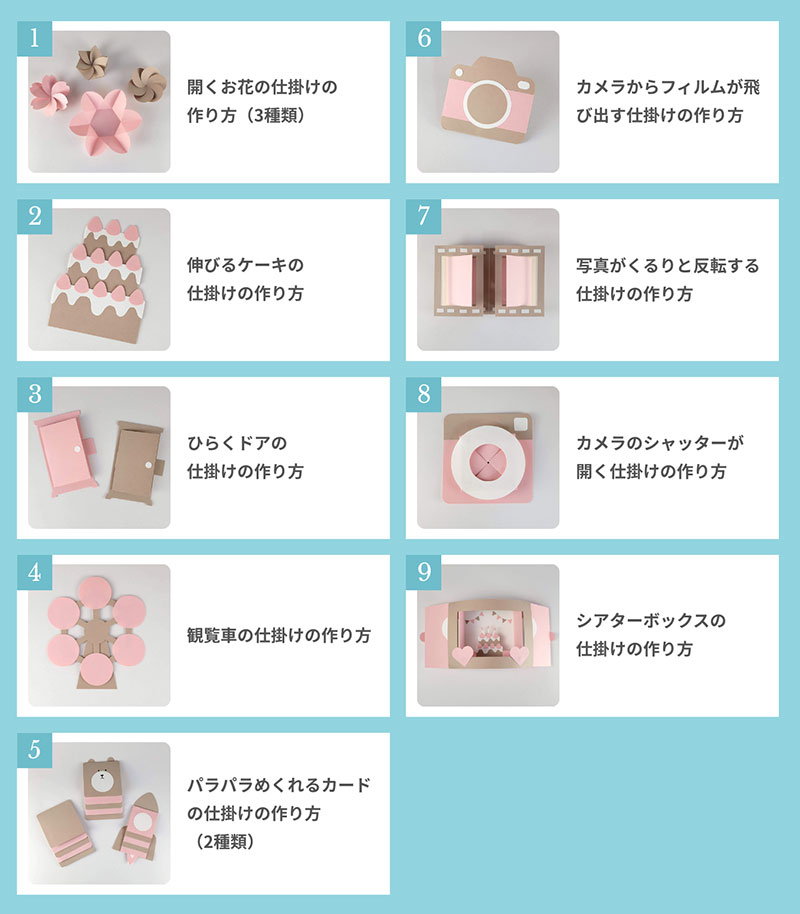 1
開くお花の仕掛けの作り方（3種類）

2
伸びるケーキの仕掛けの作り方

3
ひらくドアの仕掛けの作り方

4
観覧車の仕掛けの作り方

5
パラパラめくれるカードの仕掛けの作り方（2種類）

6
カメラからフィルムが飛び出す仕掛けの作り方

7
写真がくるりと反転する仕掛けの作り方

8
カメラのシャッターが開く仕掛けの作り方

9
シアターボックスの仕掛けの作り方