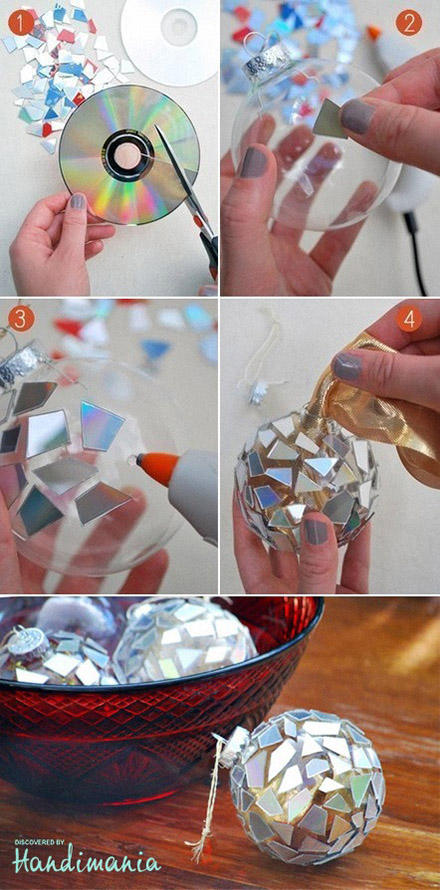 1
2
3
4
DISCOVERED BY
Handimania